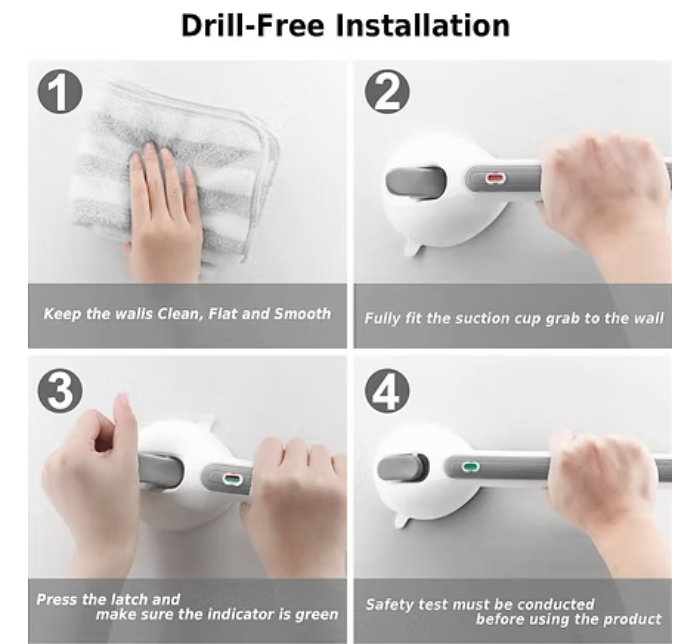 Drill-Free Installation

1

Keep the walls Clean, Flat and Smooth

2

Fully fit the suction cup grab to the wall

3

Press the latch and make sure the indicator is green

4

Safety test must be conducted before using the product