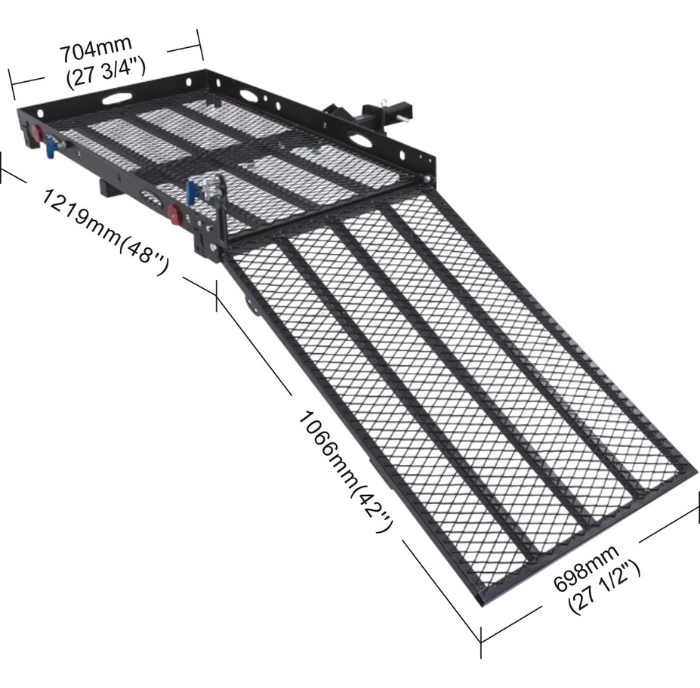 704mm
(27 3/4")

1219mm(48")

1066mm(42")

698mm
(27 1/2")