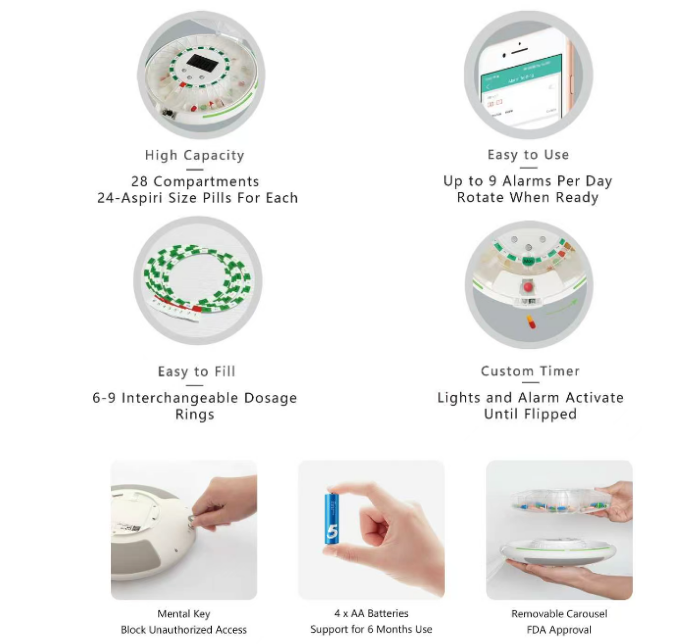 High Capacity

28 Compartments
24-Aspiri Size Pills For Each

Easy to Use

Up to 9 Alarms Per Day
Rotate When Ready

Easy to Fill

6-9 Interchangeable Dosage Rings

Custom Timer

Lights and Alarm Activate Until Flipped

5

Mental Key
Block Unauthorized Access

4 x AA Batteries
Support for 6 Months Use

Removable Carousel
FDA Approval